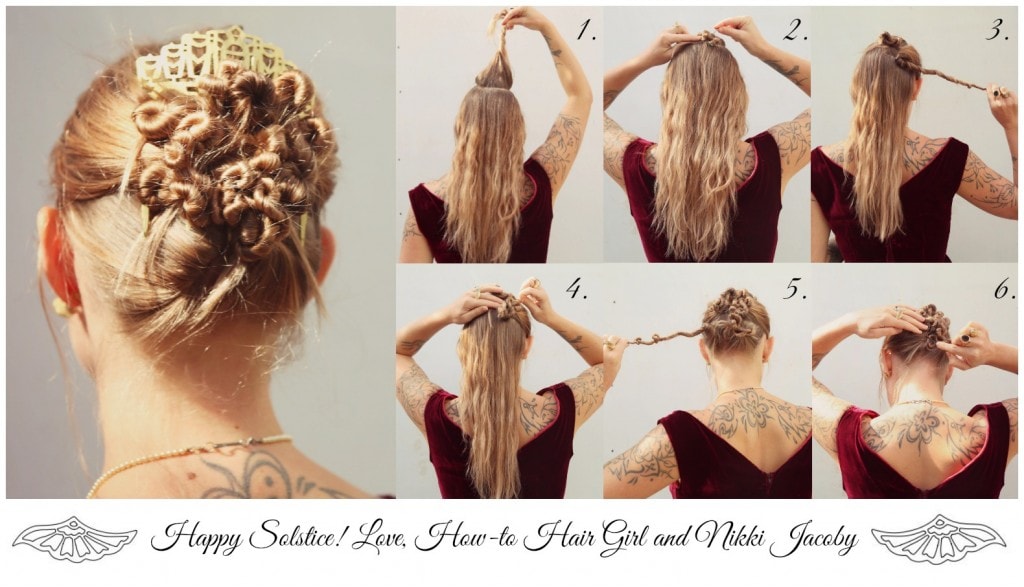 1.
2.
3.
4.
5.
6.
Happy Solstice! Love, How-to Hair Girl and Nikki Jacoby